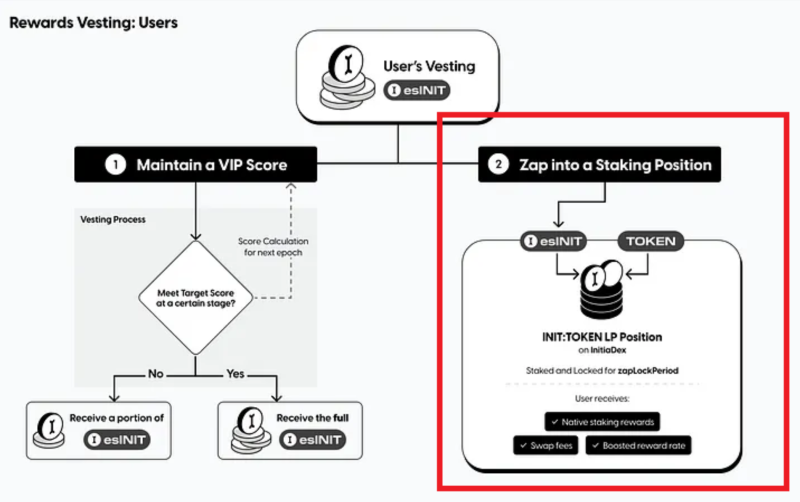 Rewards Vesting: Users

User's Vesting
esINIT

1 Maintain a VIP Score

2 Zap into a Staking Position

Vesting Process

Score Calculation for next epoch

Meet Target Score at a certain stage?

No

Yes

Receive a portion of esINIT

Receive the full esINIT

esINIT

TOKEN

INIT:TOKEN LP Position
on InitiaDex

Staked and Locked for zapLockPeriod

User receives:

✓ Native staking rewards

✓ Swap fees

✓ Boosted reward rate